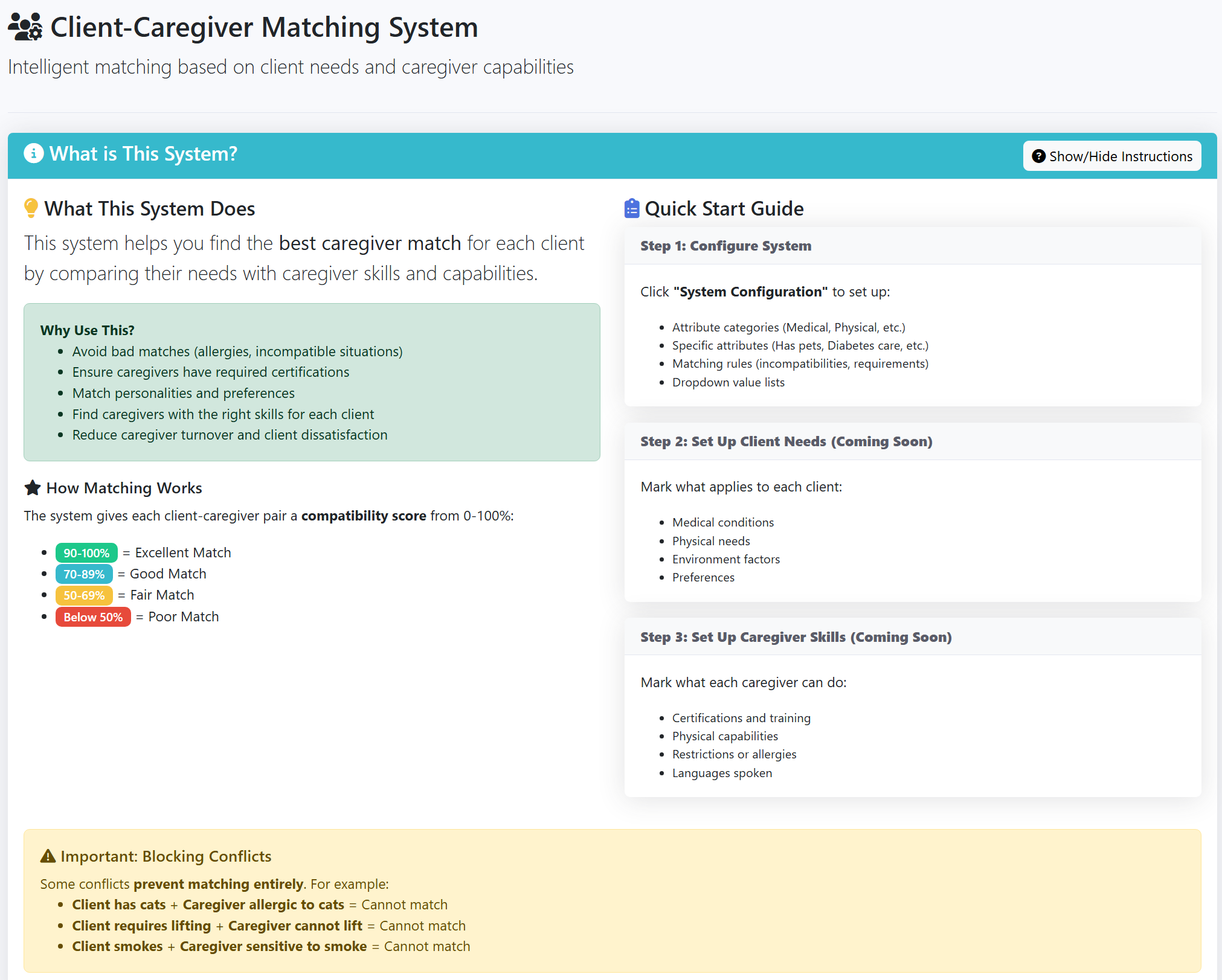 Client-Caregiver Matching System

Intelligent matching based on client needs and caregiver capabilities

What is This System?

Show/Hide Instructions

What This System Does

This system helps you find the best caregiver match for each client by comparing their needs with caregiver skills and capabilities.

Why Use This?
- Avoid bad matches (allergies, incompatible situations)
- Ensure caregivers have required certifications
- Match personalities and preferences
- Find caregivers with the right skills for each client
- Reduce caregiver turnover and client dissatisfaction

How Matching Works

The system gives each client-caregiver pair a compatibility score from 0-100%:

- 90-100% = Excellent Match
- 70-89% = Good Match
- 50-69% = Fair Match
- Below 50% = Poor Match

Quick Start Guide

Step 1: Configure System

Click "System Configuration" to set up:

- Attribute categories (Medical, Physical, etc.)
- Specific attributes (Has pets, Diabetes care, etc.)
- Matching rules (incompatibilities, requirements)
- Dropdown value lists

Step 2: Set Up Client Needs (Coming Soon)

Mark what applies to each client:

- Medical conditions
- Physical needs
- Environment factors
- Preferences

Step 3: Set Up Caregiver Skills (Coming Soon)

Mark what each caregiver can do:

- Certifications and training
- Physical capabilities
- Restrictions or allergies
- Languages spoken

Important: Blocking Conflicts

Some conflicts prevent matching entirely. For example:
- Client has cats + Caregiver allergic to cats = Cannot match
- Client requires lifting + Caregiver cannot lift = Cannot match
- Client smokes + Caregiver sensitive to smoke = Cannot match